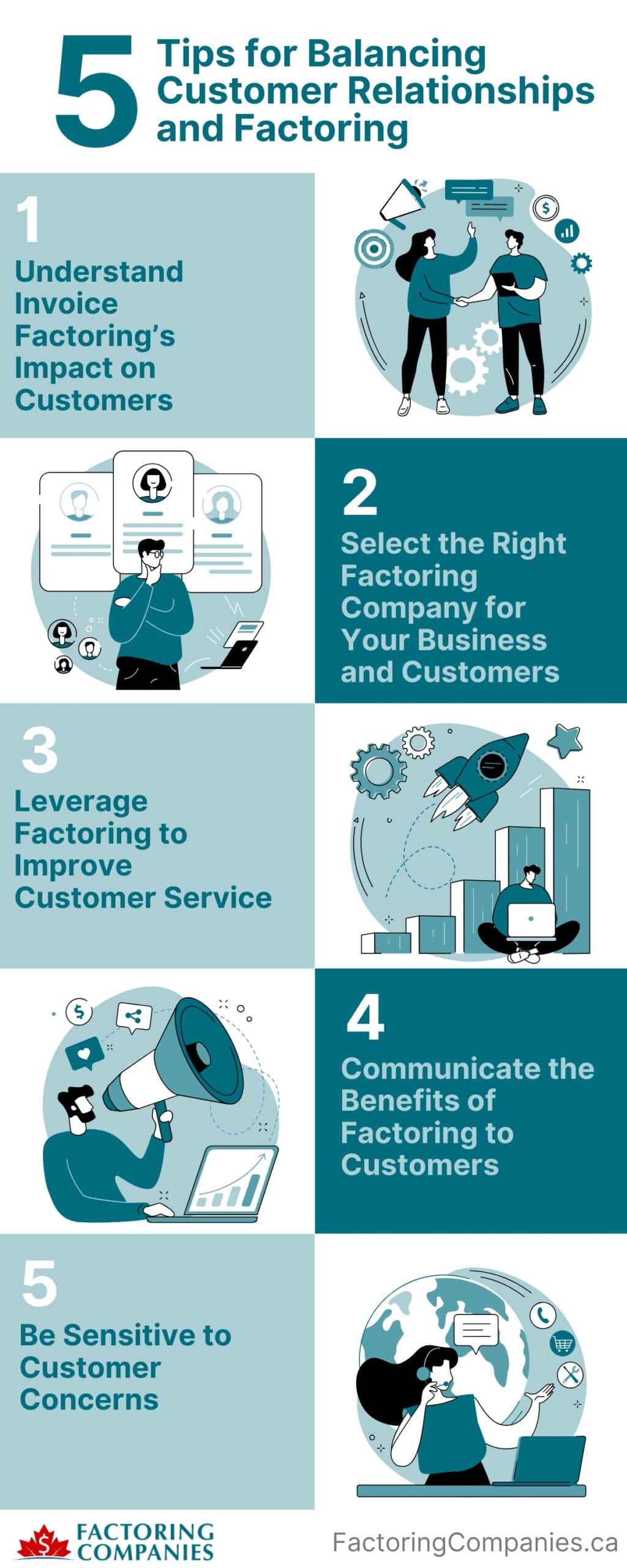 5 Tips for Balancing Customer Relationships and Factoring

1
Understand Invoice Factoring's Impact on Customers

2
Select the Right Factoring Company for Your Business and Customers

3
Leverage Factoring to Improve Customer Service

4
Communicate the Benefits of Factoring to Customers

5
Be Sensitive to Customer Concerns

$ FACTORING COMPANIES

FactoringCompanies.ca