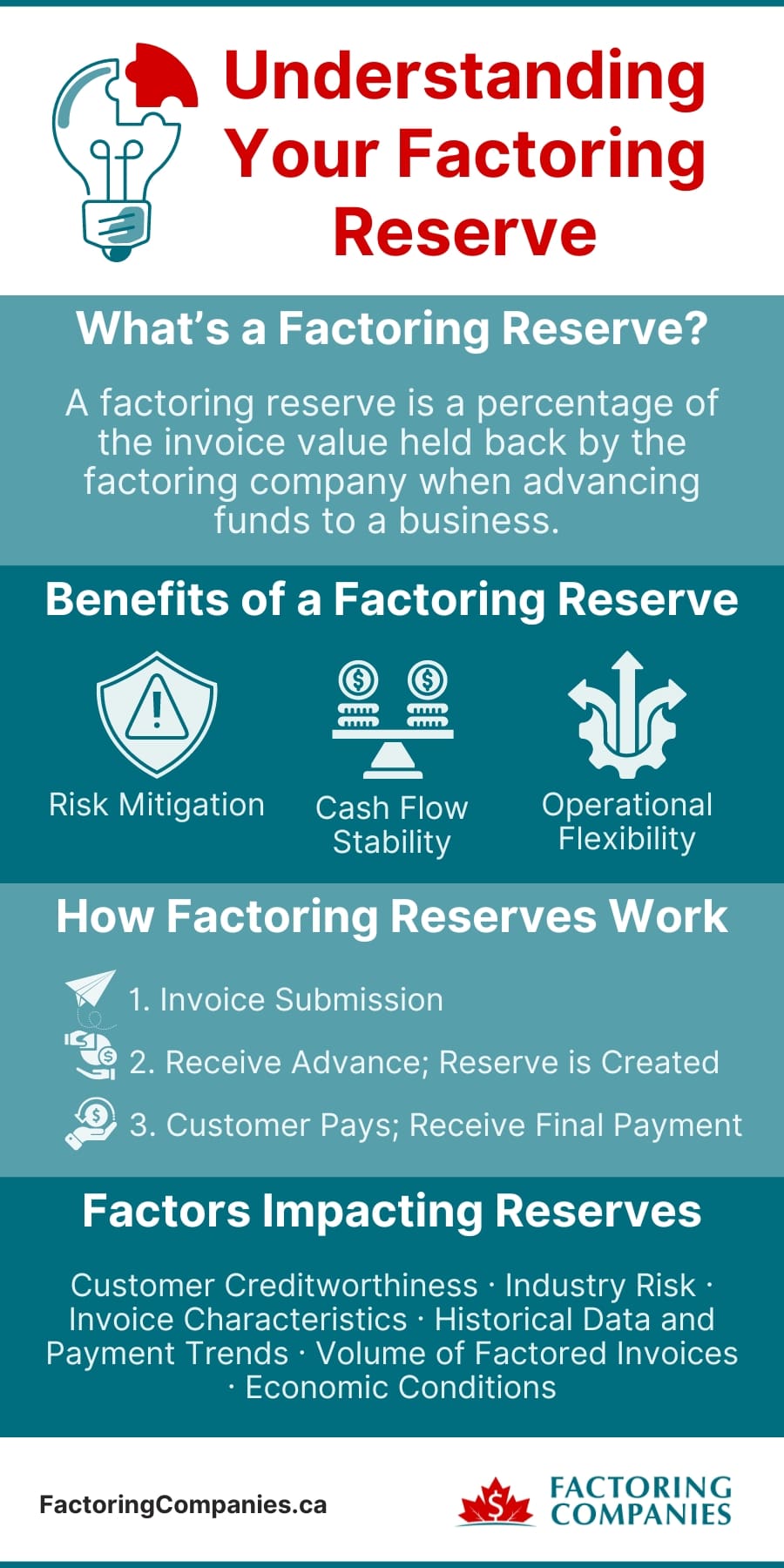 Understanding Your Factoring Reserve

What's a Factoring Reserve?

A factoring reserve is a percentage of the invoice value held back by the factoring company when advancing funds to a business.

Benefits of a Factoring Reserve

Risk Mitigation

Cash Flow Stability

Operational Flexibility

How Factoring Reserves Work

1. Invoice Submission

2. Receive Advance; Reserve is Created

3. Customer Pays; Receive Final Payment

Factors Impacting Reserves

Customer Creditworthiness · Industry Risk · Invoice Characteristics · Historical Data and Payment Trends · Volume of Factored Invoices · Economic Conditions

FactoringCompanies.ca

FACTORING COMPANIES