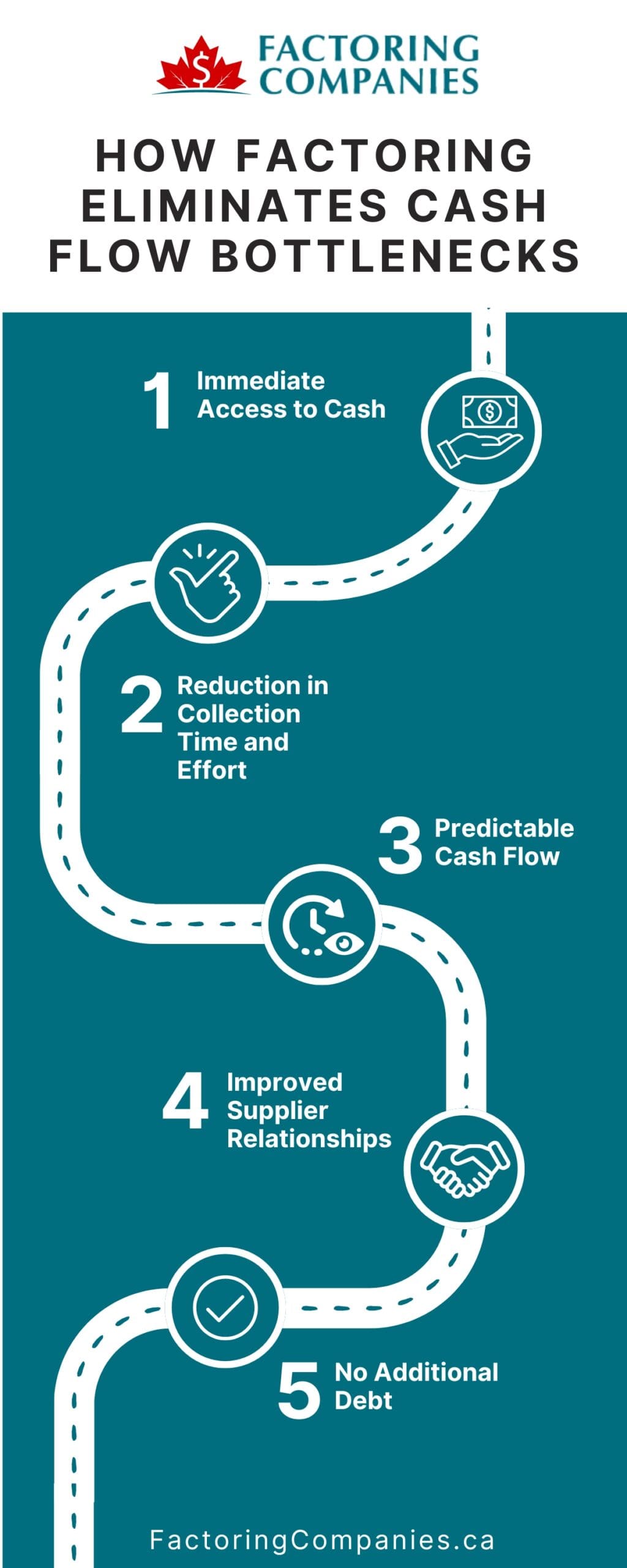 $
FACTORING COMPANIES

HOW FACTORING ELIMINATES CASH FLOW BOTTLENECKS

1 Immediate Access to Cash

$

2 Reduction in Collection Time and Effort

3 Predictable Cash Flow

4 Improved Supplier Relationships

5 No Additional Debt

FactoringCompanies.ca