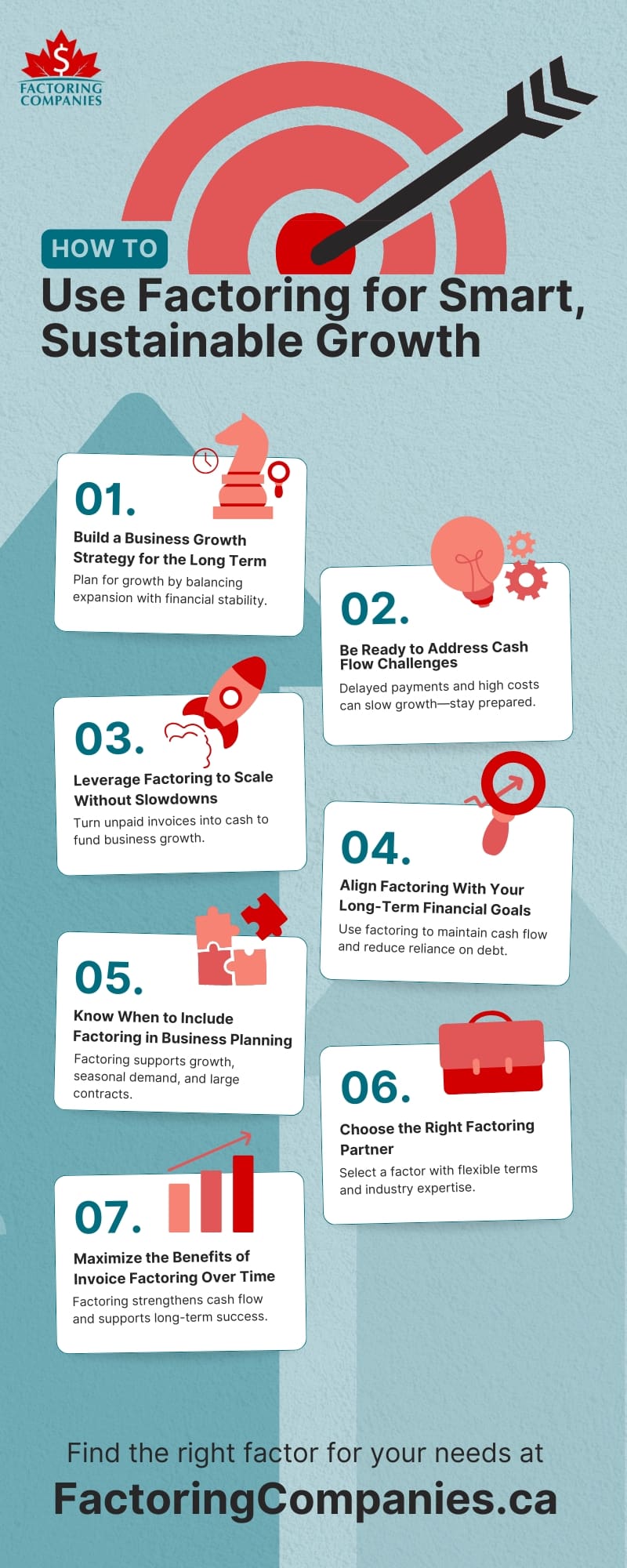 $
FACTORING
COMPANIES

HOW TO
Use Factoring for Smart, Sustainable Growth

01.
Build a Business Growth Strategy for the Long Term
Plan for growth by balancing expansion with financial stability.

02.
Be Ready to Address Cash Flow Challenges
Delayed payments and high costs can slow growth—stay prepared.

03.
Leverage Factoring to Scale Without Slowdowns
Turn unpaid invoices into cash to fund business growth.

04.
Align Factoring With Your Long-Term Financial Goals
Use factoring to maintain cash flow and reduce reliance on debt.

05.
Know When to Include Factoring in Business Planning
Factoring supports growth, seasonal demand, and large contracts.

06.
Choose the Right Factoring Partner
Select a factor with flexible terms and industry expertise.

07.
Maximize the Benefits of Invoice Factoring Over Time
Factoring strengthens cash flow and supports long-term success.

Find the right factor for your needs at
FactoringCompanies.ca