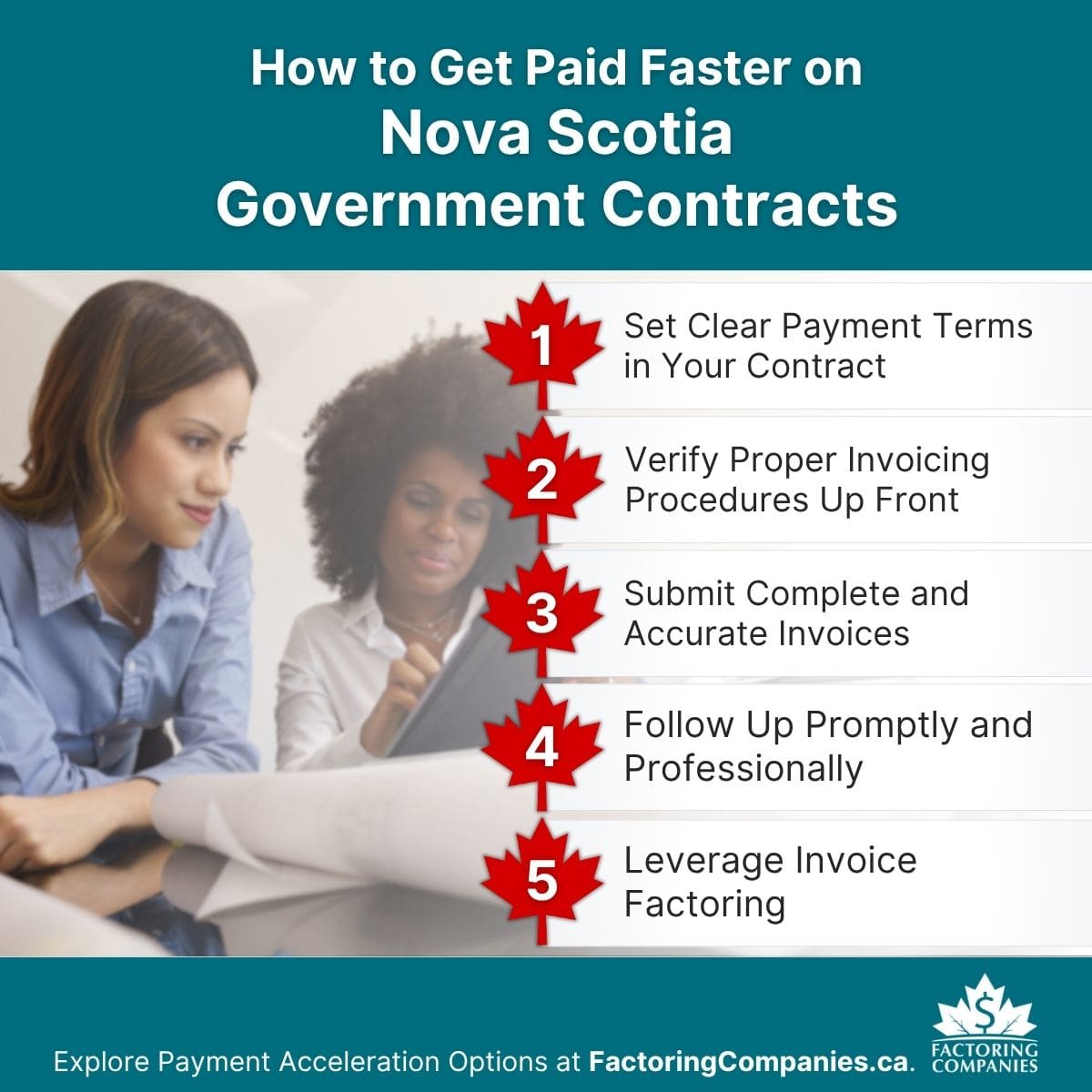 How to Get Paid Faster on
Nova Scotia
Government Contracts

1 Set Clear Payment Terms in Your Contract

2 Verify Proper Invoicing Procedures Up Front

3 Submit Complete and Accurate Invoices

4 Follow Up Promptly and Professionally

5 Leverage Invoice Factoring

Explore Payment Acceleration Options at FactoringCompanies.ca.

$ FACTORING COMPANIES