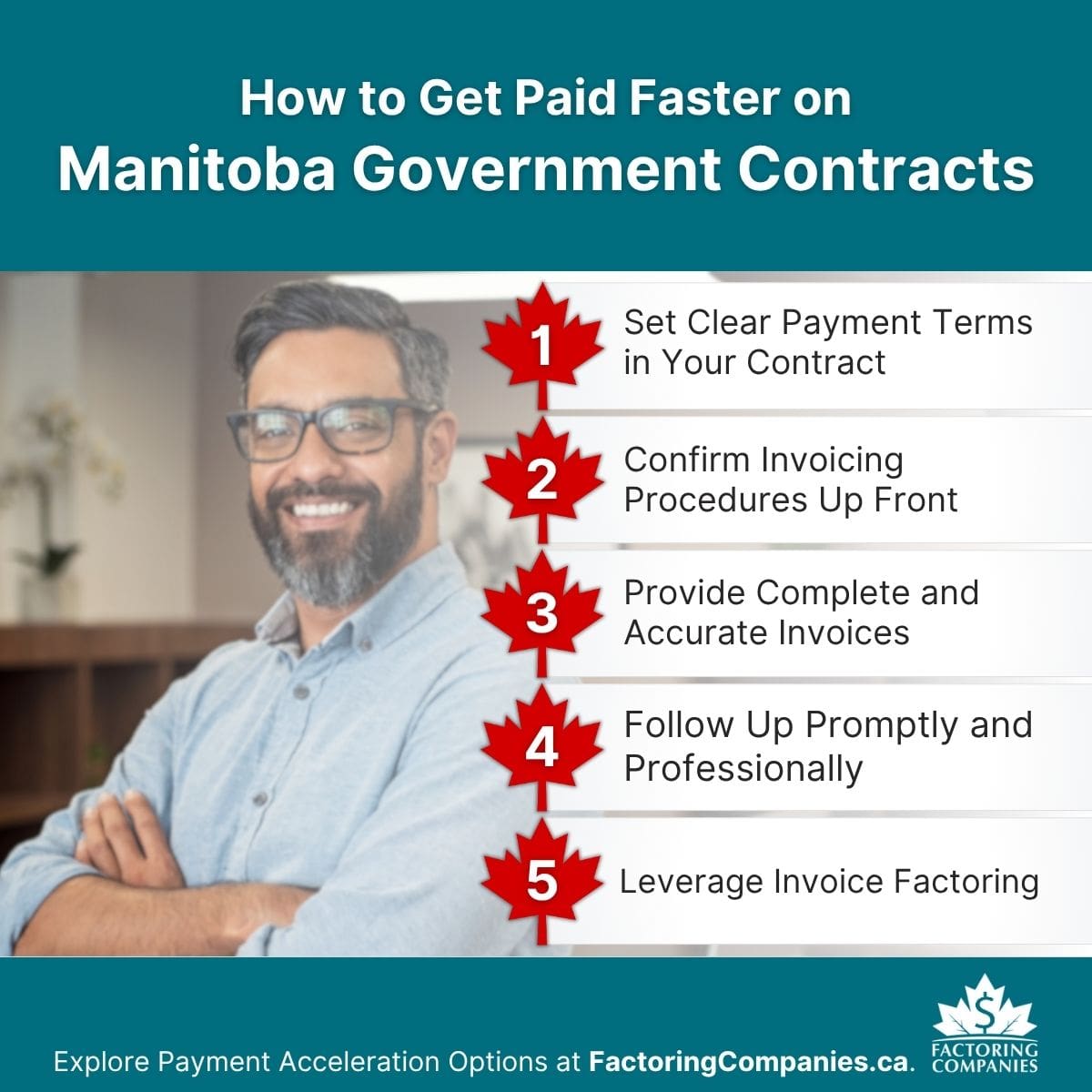 How to Get Paid Faster on
Manitoba Government Contracts

1 Set Clear Payment Terms in Your Contract

2 Confirm Invoicing Procedures Up Front

3 Provide Complete and Accurate Invoices

4 Follow Up Promptly and Professionally

5 Leverage Invoice Factoring

Explore Payment Acceleration Options at FactoringCompanies.ca.

$ FACTORING COMPANIES