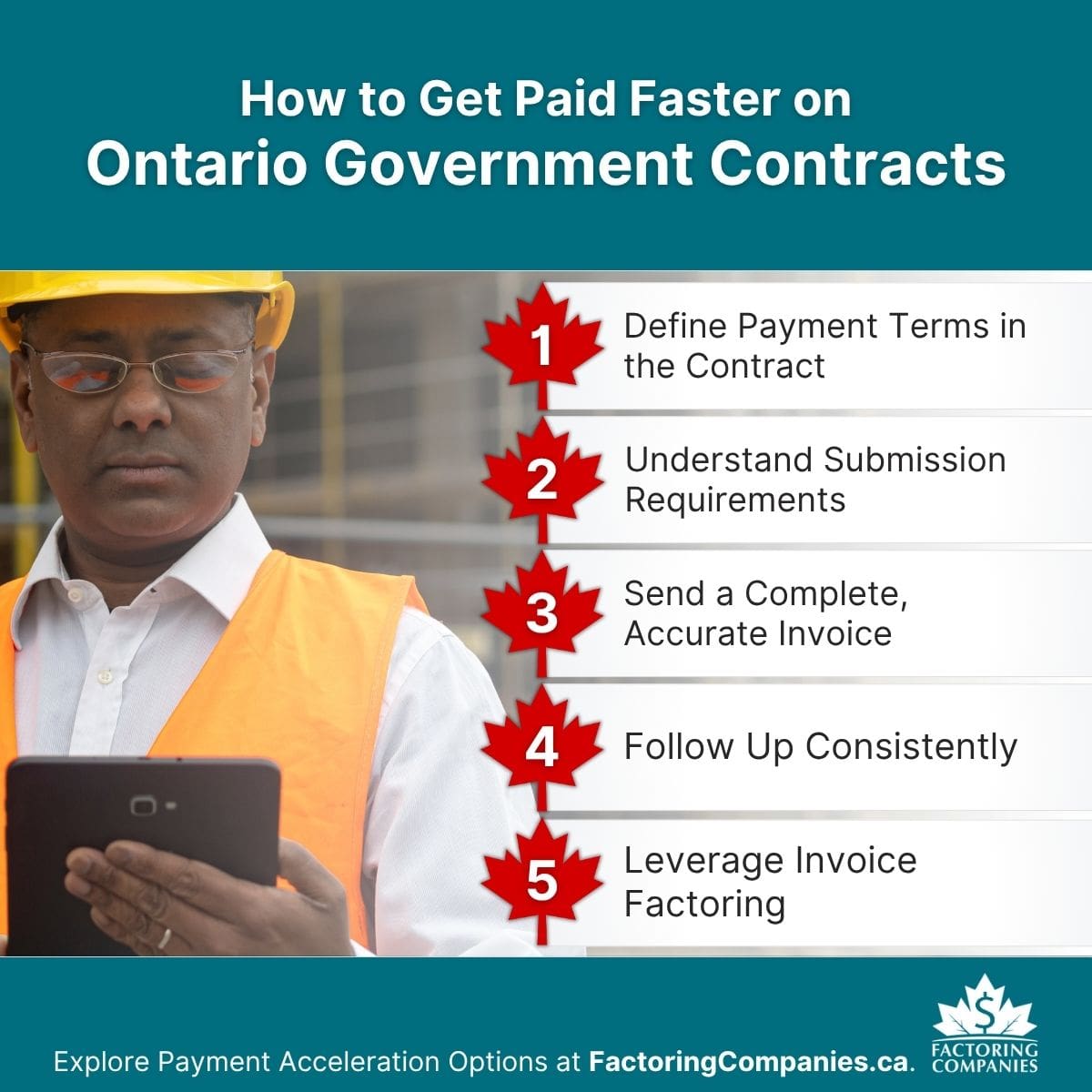 How to Get Paid Faster on
Ontario Government Contracts

1 Define Payment Terms in the Contract

2 Understand Submission Requirements

3 Send a Complete, Accurate Invoice

4 Follow Up Consistently

5 Leverage Invoice Factoring

Explore Payment Acceleration Options at FactoringCompanies.ca.

$
FACTORING
COMPANIES