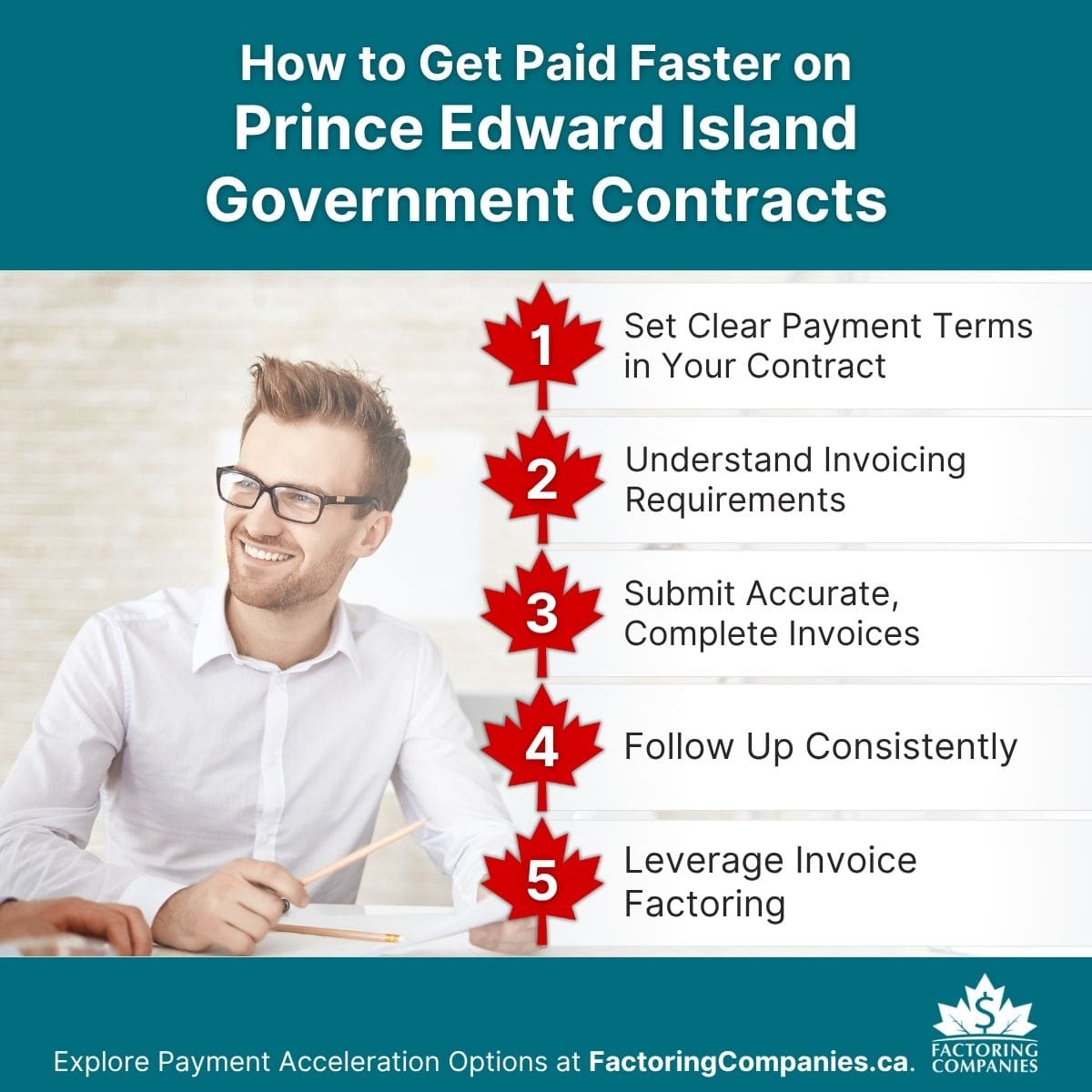 How to Get Paid Faster on
Prince Edward Island
Government Contracts

1 Set Clear Payment Terms in Your Contract

2 Understand Invoicing Requirements

3 Submit Accurate, Complete Invoices

4 Follow Up Consistently

5 Leverage Invoice Factoring

Explore Payment Acceleration Options at FactoringCompanies.ca.

$ FACTORING COMPANIES