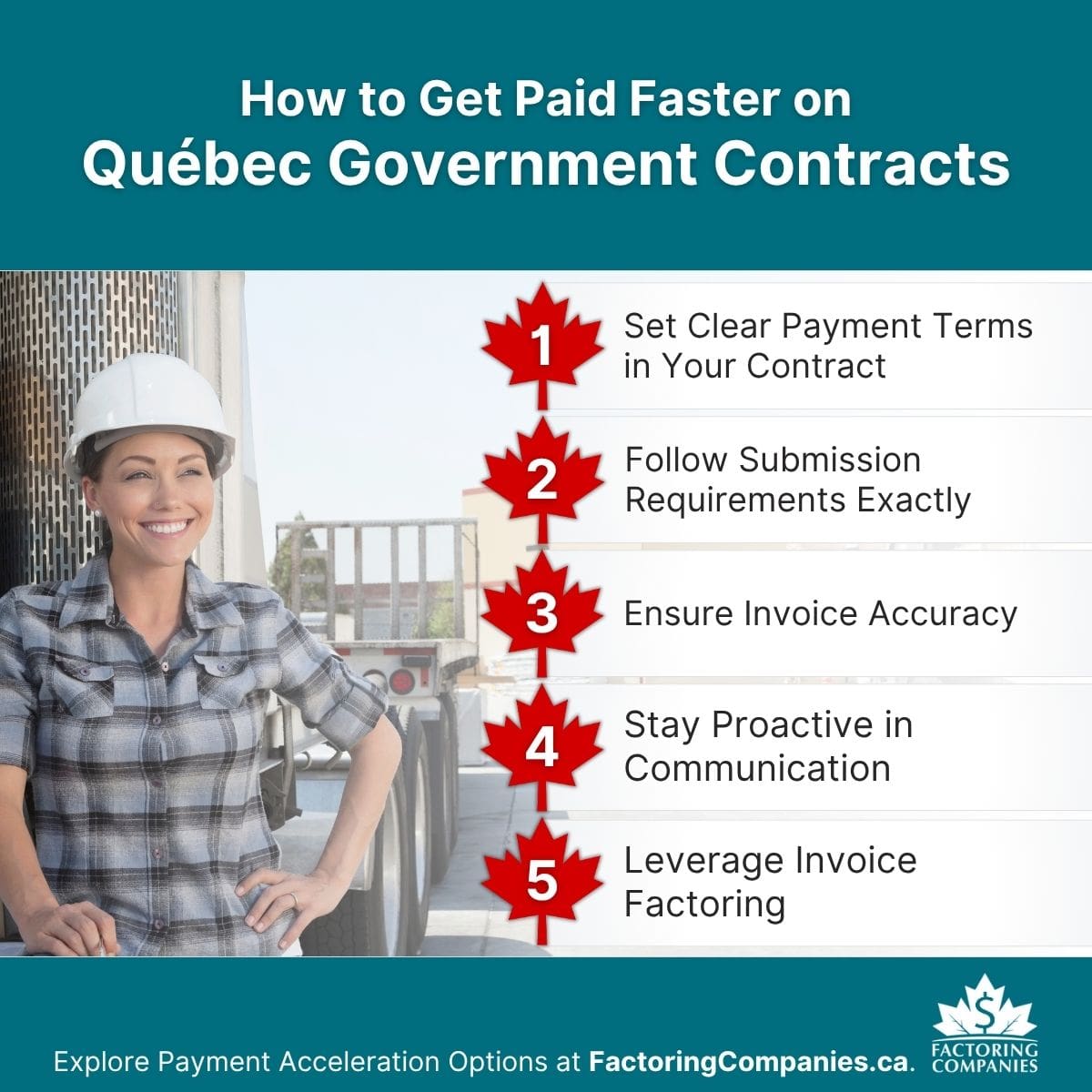 How to Get Paid Faster on
Québec Government Contracts

1 Set Clear Payment Terms in Your Contract

2 Follow Submission Requirements Exactly

3 Ensure Invoice Accuracy

4 Stay Proactive in Communication

5 Leverage Invoice Factoring

Explore Payment Acceleration Options at FactoringCompanies.ca.

$ FACTORING COMPANIES